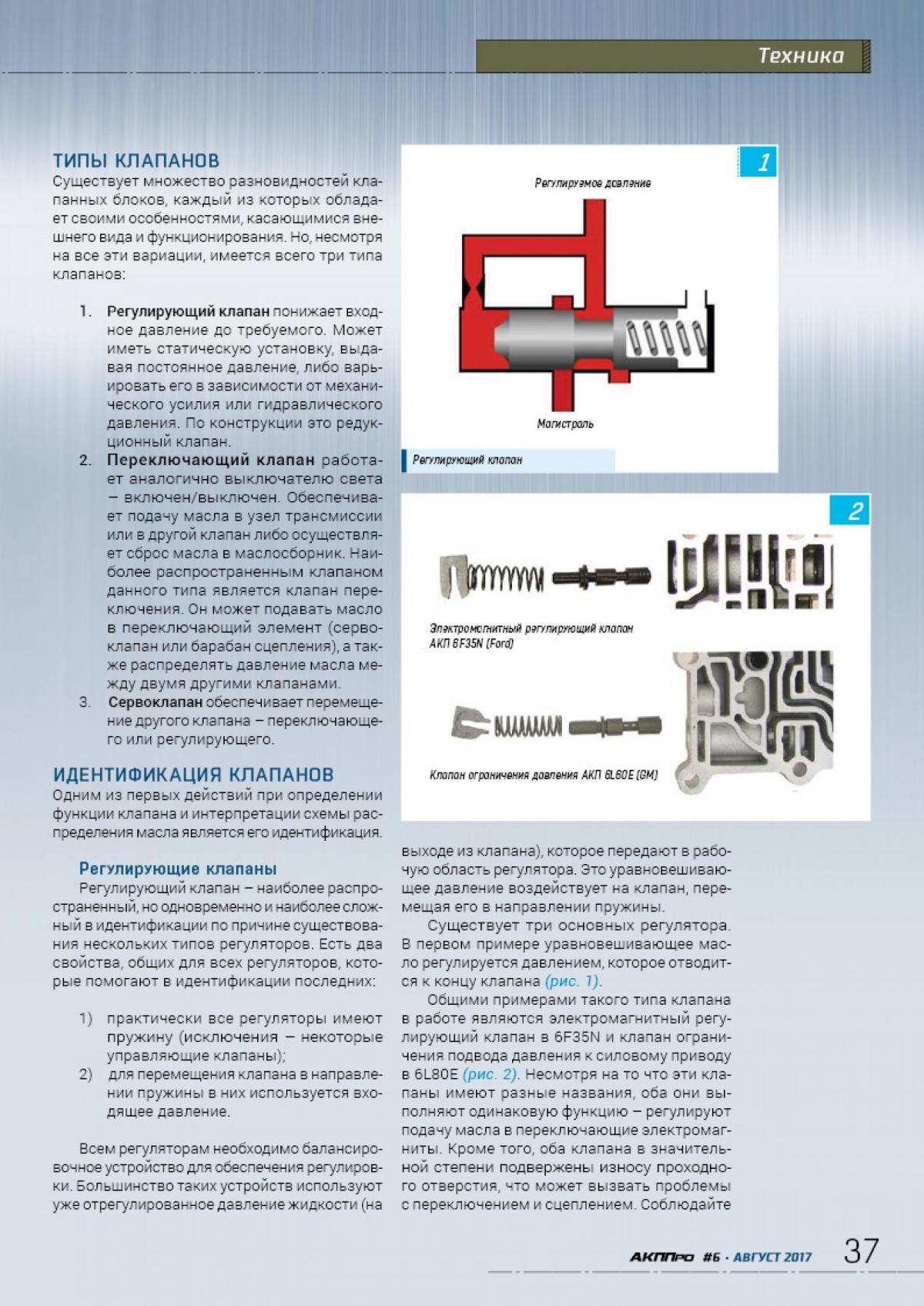 Техника

ТИПЫ КЛАПАНОВ

Существует множество разновидностей клапанных блоков, каждый из которых обладает своими особенностями, касающимися внешнего вида и функционирования. Но, несмотря на все эти вариации, имеется всего три типа клапанов:

1. Регулирующий клапан понижает входное давление до требуемого. Может иметь статическую установку, выдавая постоянное давление, либо варьировать его в зависимости от механического усилия или гидравлического давления. По конструкции это редукционный клапан.
2. Переключающий клапан работает аналогично выключателю света – включен/выключен. Обеспечивает подачу масла в узел трансмиссии или в другой клапан либо осуществляет сброс масла в маслосборник. Наиболее распространенным клапаном данного типа является клапан переключения. Он может подавать масло в переключающий элемент (сервоклапан или барабан сцепления), а также распределять давление масла между двумя другими клапанами.
3. Сервоклапан обеспечивает перемещение другого клапана – переключающего или регулирующего.

ИДЕНТИФИКАЦИЯ КЛАПАНОВ

Одним из первых действий при определении функции клапана и интерпретации схемы распределения масла является его идентификация.

Регулирующие клапаны

Регулирующий клапан – наиболее распространенный, но одновременно и наиболее сложный в идентификации по причине существования нескольких типов регуляторов. Есть два свойства, общих для всех регуляторов, которые помогают в идентификации последних:

1) практически все регуляторы имеют пружину (исключения – некоторые управляющие клапаны);
2) для перемещения клапана в направлении пружины в них используется входящее давление.

Всем регуляторам необходимо балансировочное устройство для обеспечения регулировки. Большинство таких устройств используют уже отрегулированное давление жидкости (на

1

Регулируемое давление

Магистраль

Регулирующий клапан

2

Электромагнитный регулирующий клапан АКП 6F35N (Ford)

Клапан ограничения давления АКП 6L80E (GM)

выходе из клапана), которое передают в рабочую область регулятора. Это уравновешивающее давление воздействует на клапан, перемещая его в направлении пружины.

Существует три основных регулятора. В первом примере уравновешивающее масло регулируется давлением, которое отводится к концу клапана (рис. 1).

Общими примерами такого типа клапана в работе являются электромагнитный регулирующий клапан в 6F35N и клапан ограничения подвода давления к силовому приводу в 6L80E (рис. 2). Несмотря на то что эти клапаны имеют разные названия, оба они выполняют одинаковую функцию – регулируют подачу масла в переключающие электромагниты. Кроме того, оба клапана в значительной степени подвержены износу проходного отверстия, что может вызвать проблемы с переключением и сцеплением. Соблюдайте

АКППро #6 · АВГУСТ 2017 37